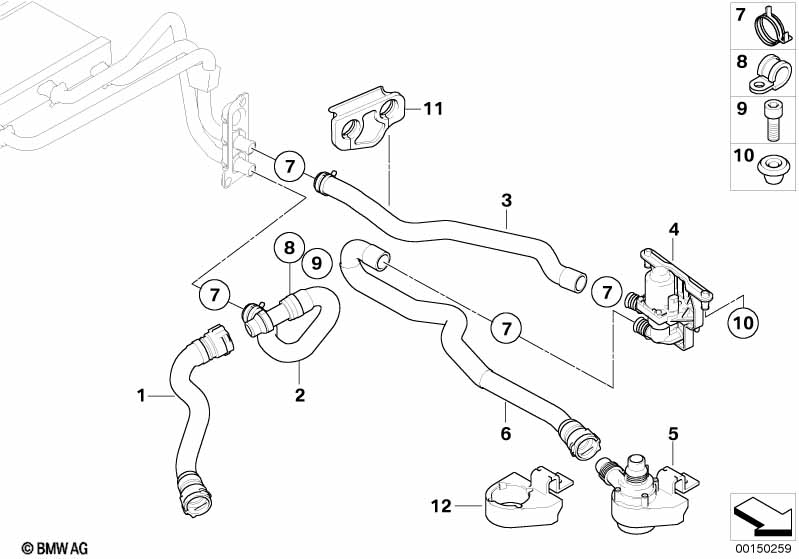 7
8
9
10
11
7
3
4
8
9
7
7
7
10
1
2
6
5
12
© BMW AG
00150259