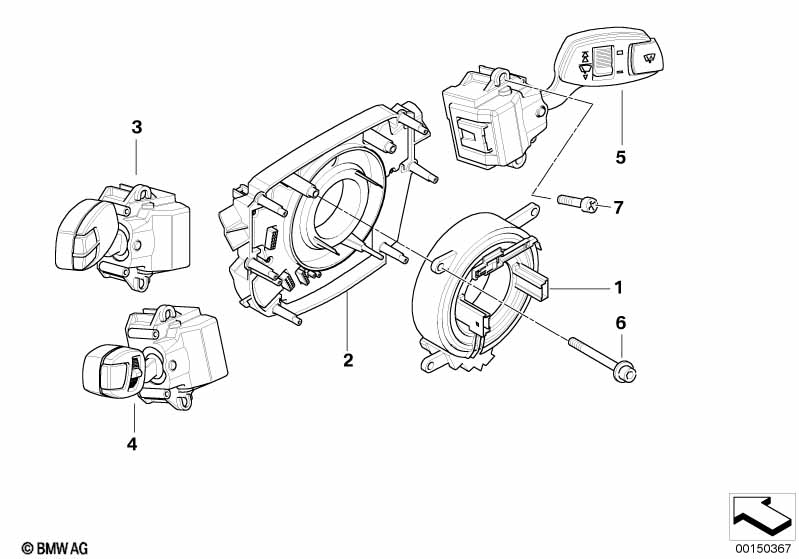 3

5

7

1

6

2

4

© BMW AG

00150367