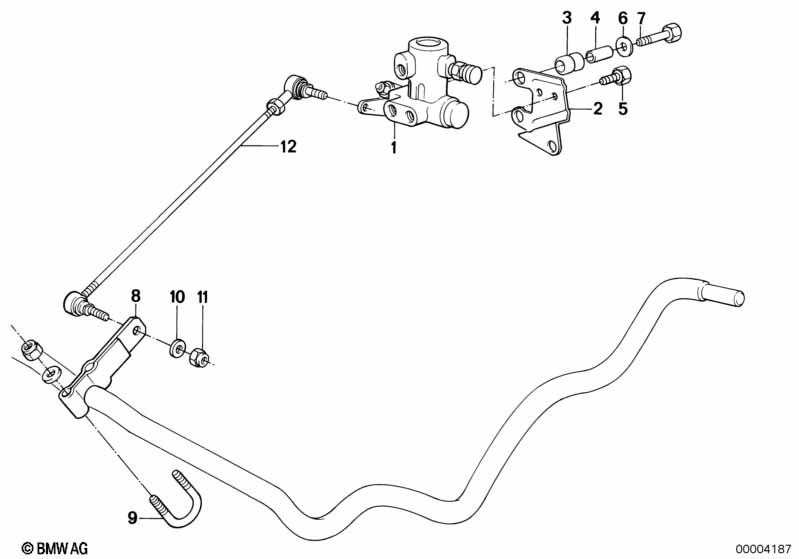 3
4
6
7
2
5
1
12
8
10
11
9
© BMW AG
00004187