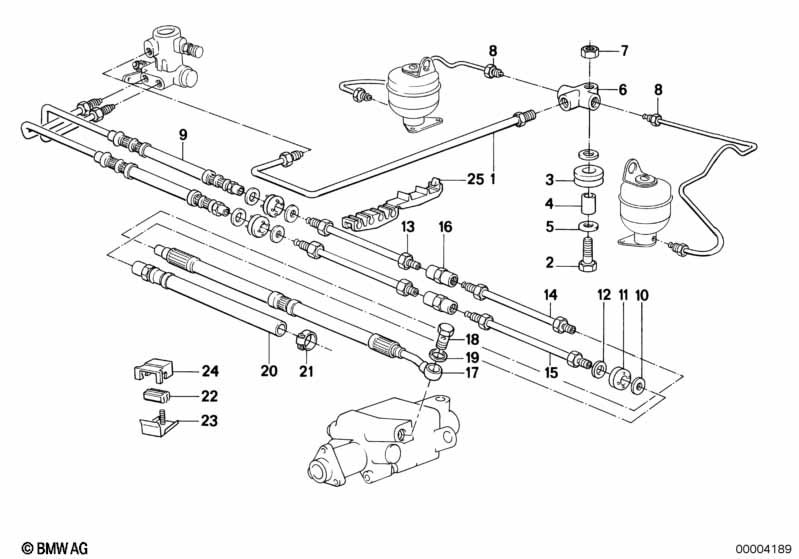 8
7
6
8
9
25
1
3
4
5
2
13
16
14
12
11
10
18
19
17
15
20
21
24
22
23
© BMW AG
00004189