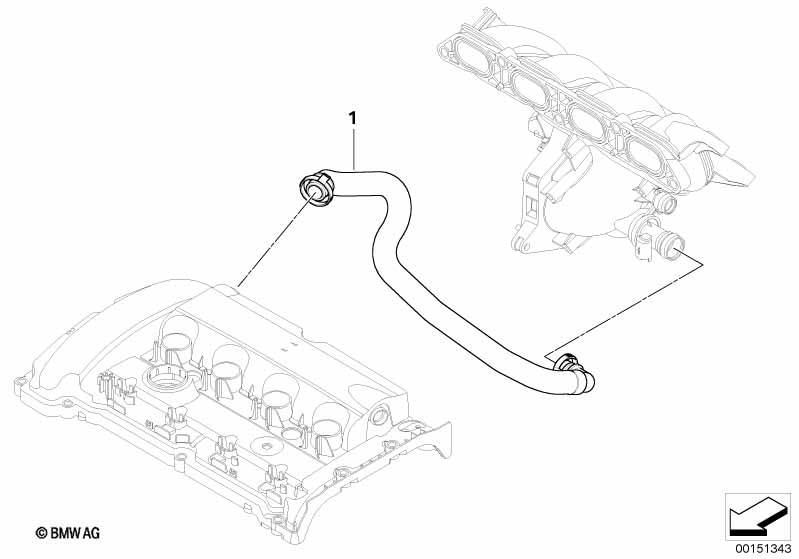 1

© BMW AG

00151343