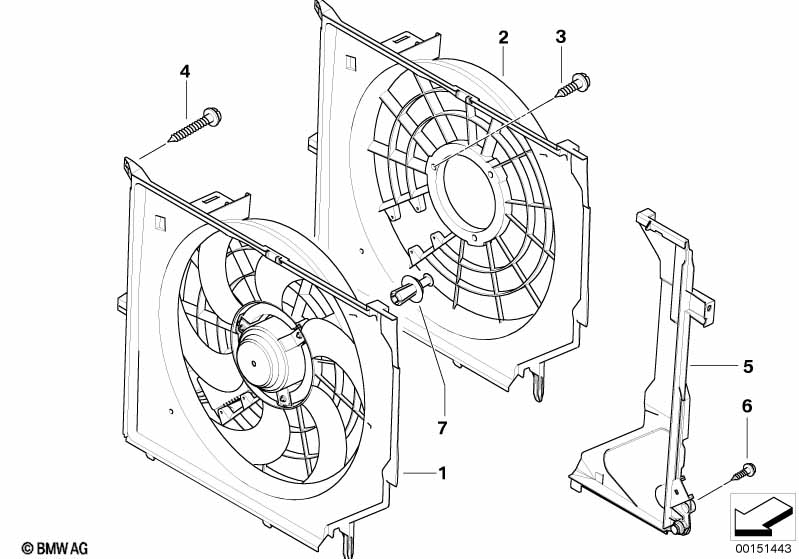 2
3
4
5
6
7
1
© BMW AG
00151443