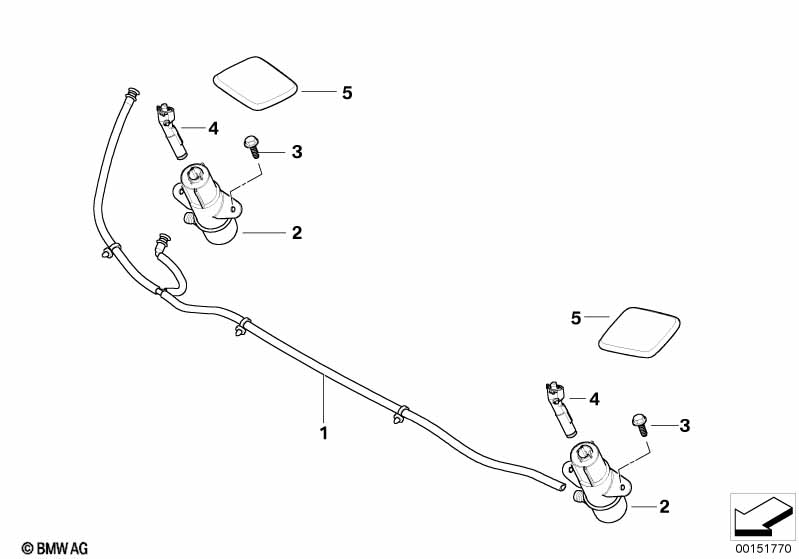 5
4
3
2
5
4
3
1
2
© BMW AG
00151770