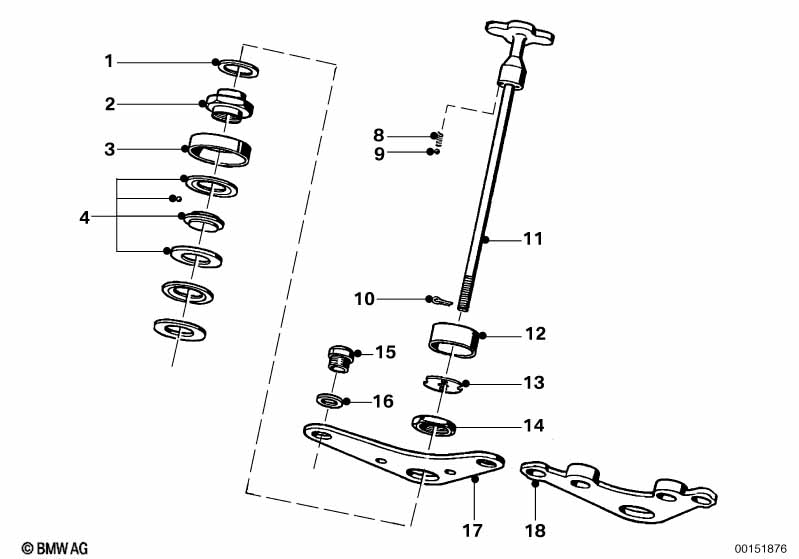 1
2
3
4
8
9
11
10
12
15
13
16
14
17
18
© BMW AG
00151876