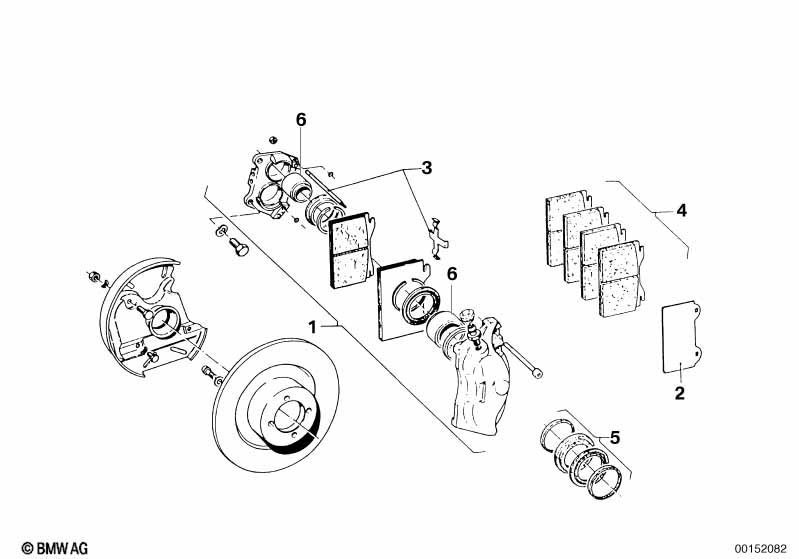 6
3
4
6
1
2
5
© BMW AG
00152082