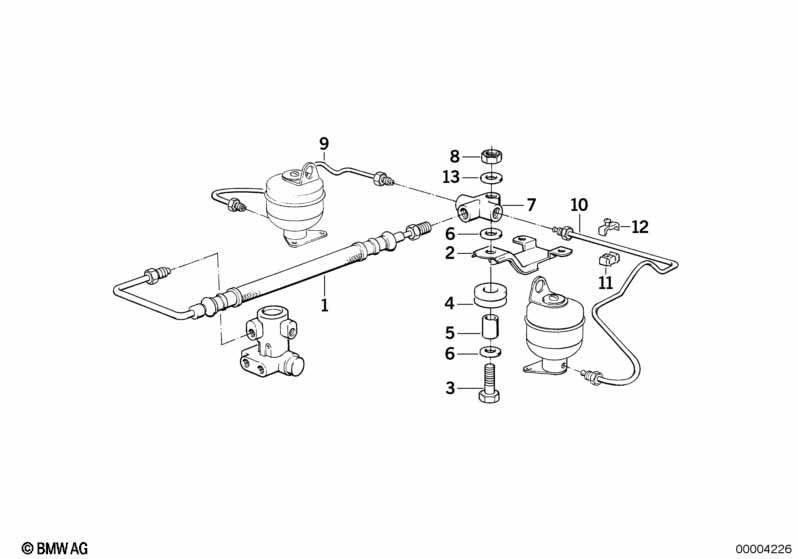 9
8
13
7
10
12
6
2
11
1
4
5
6
3
© BMW AG
00004226