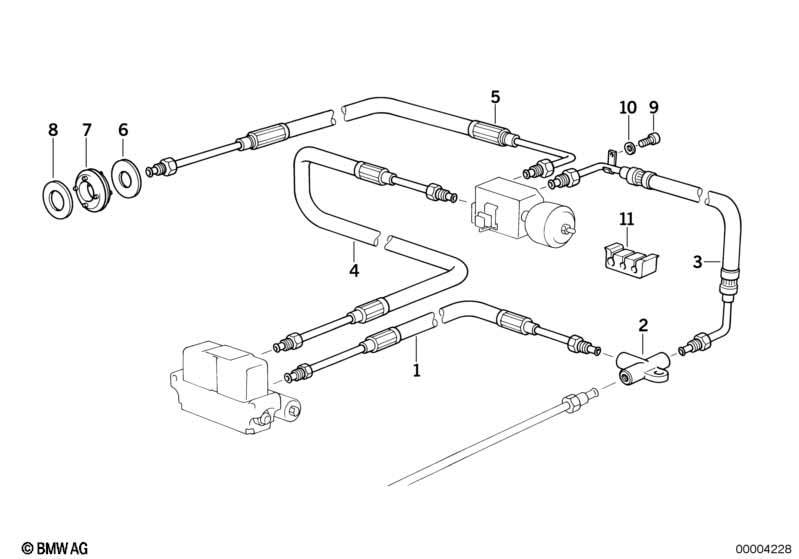 8
7
6
5
10
9
11
4
3
2
1
© BMW AG
00004228