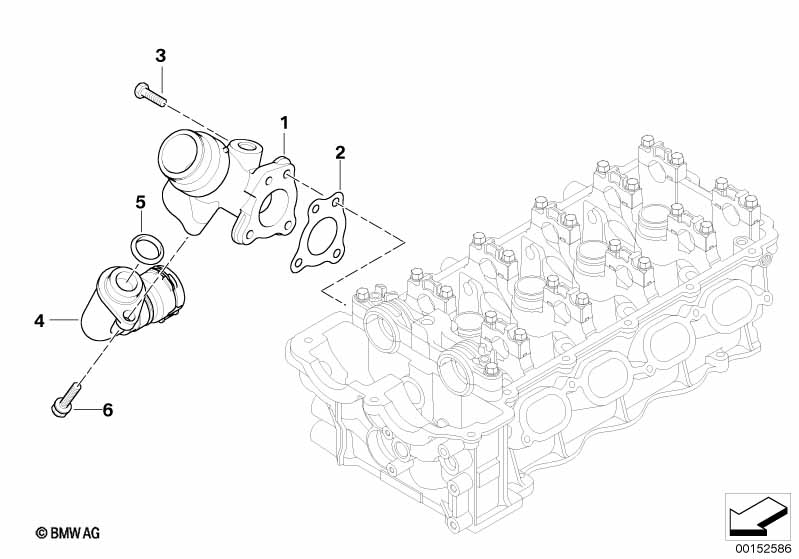 3
1
2
5
4
6
© BMW AG
00152586