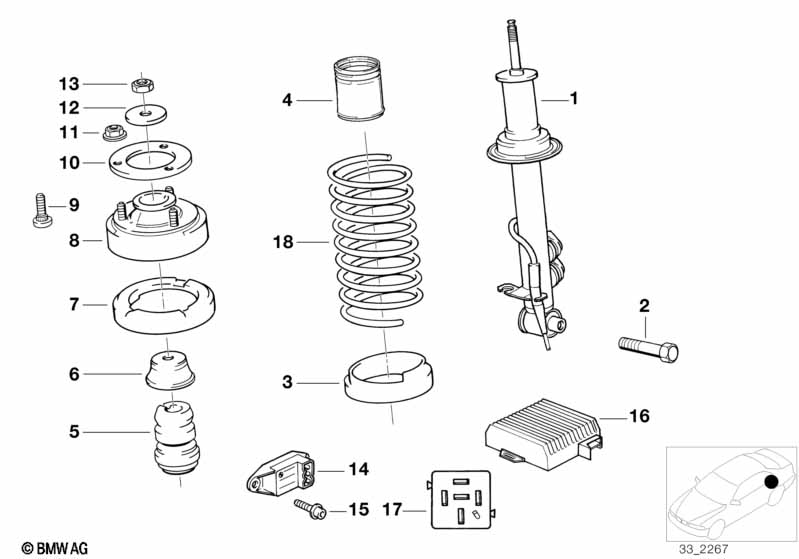 13
12
11
10
9
8
7
6
5
4
18
3
1
2
16
14
15
17
© BMW AG
33_2267