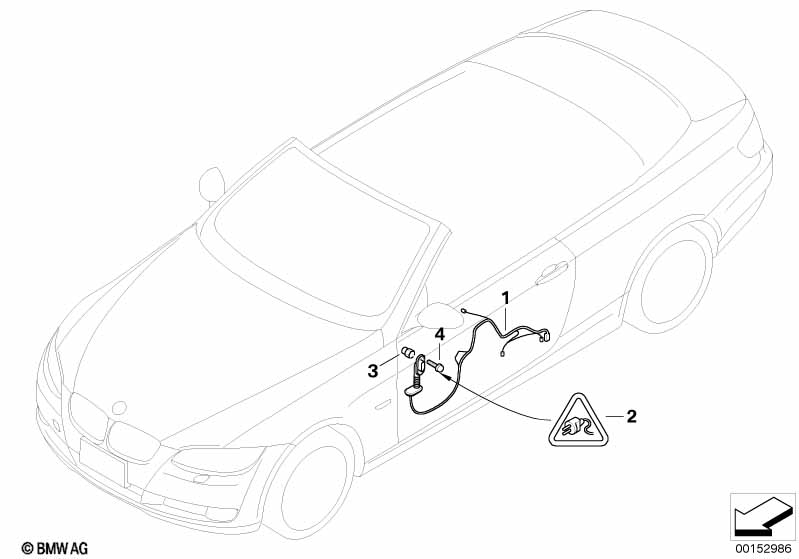 1
4
3
2
© BMW AG
00152986