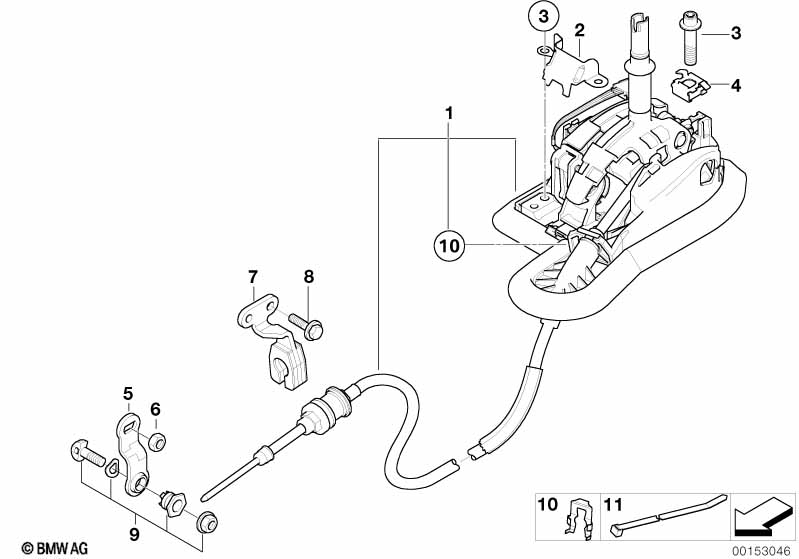 3
2
3
4
1
10
7
8
5
6
9
10
11
© BMW AG
00153046