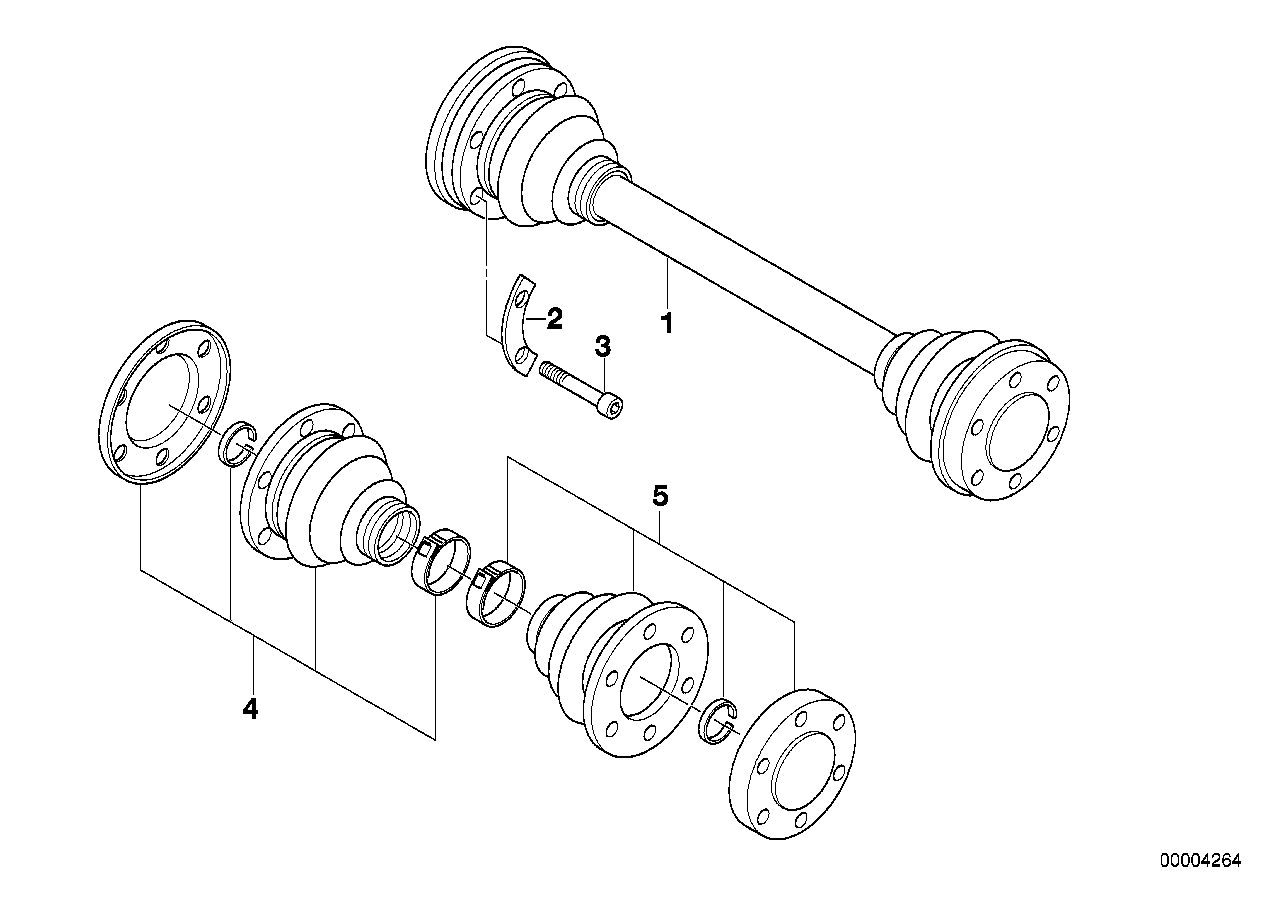 2
3
1
5
4
00004264