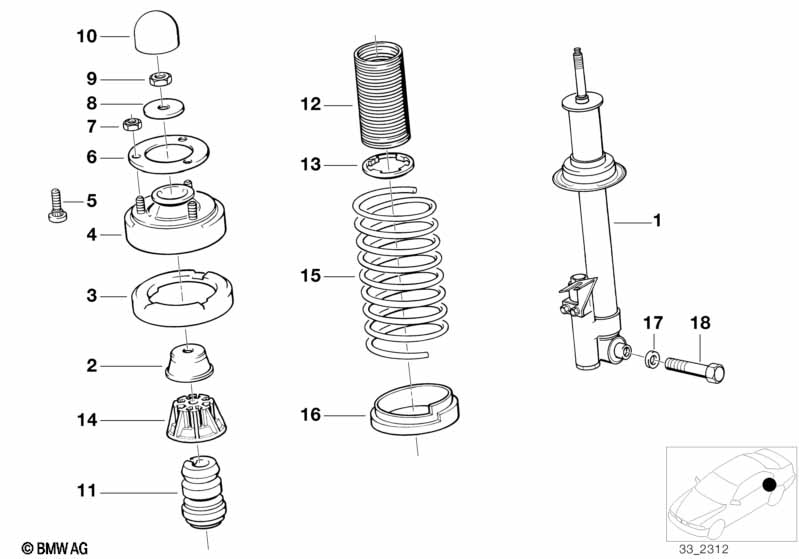 10
9
8
7
6
5
4
3
2
14
11
12
13
15
16
1
17
18
© BMW AG
33_2312