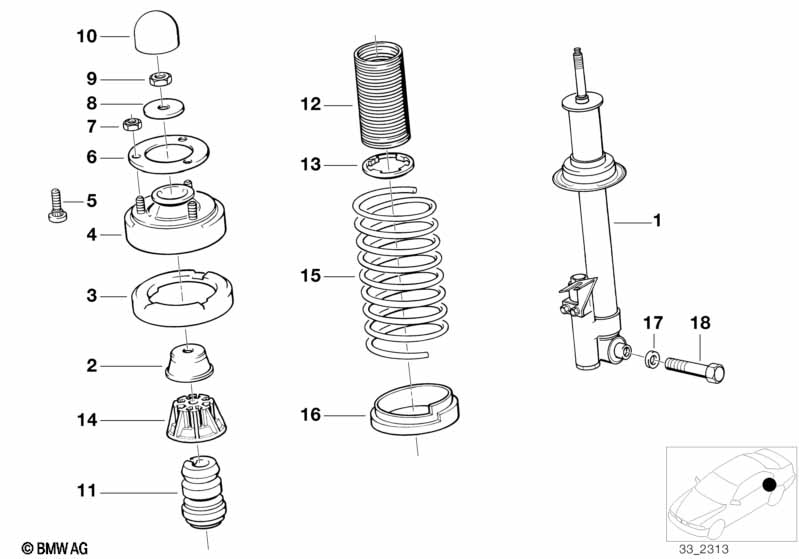 10
9
8
7
6
5
4
3
2
14
11
12
13
15
16
1
17
18
© BMW AG
33_2313