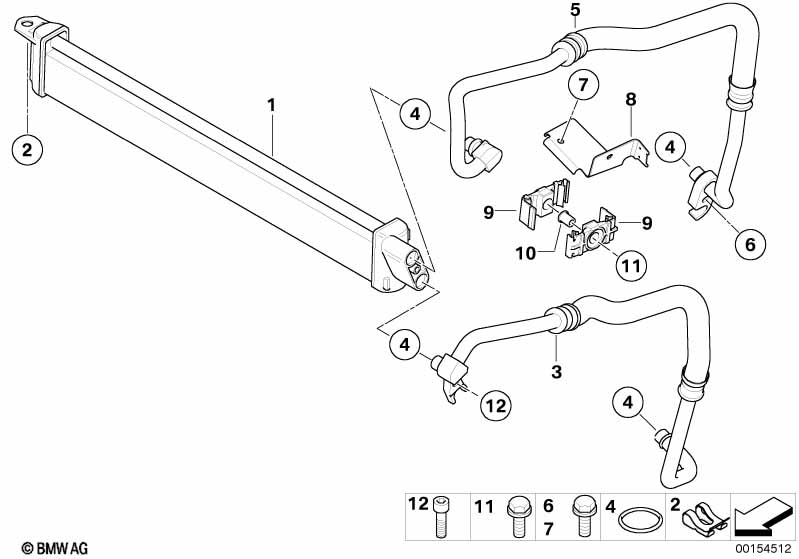 5
1
4
7
8
2
4
9
9
6
10
11
4
3
12
4
12
11
6
7
4
2
© BMW AG
00154512