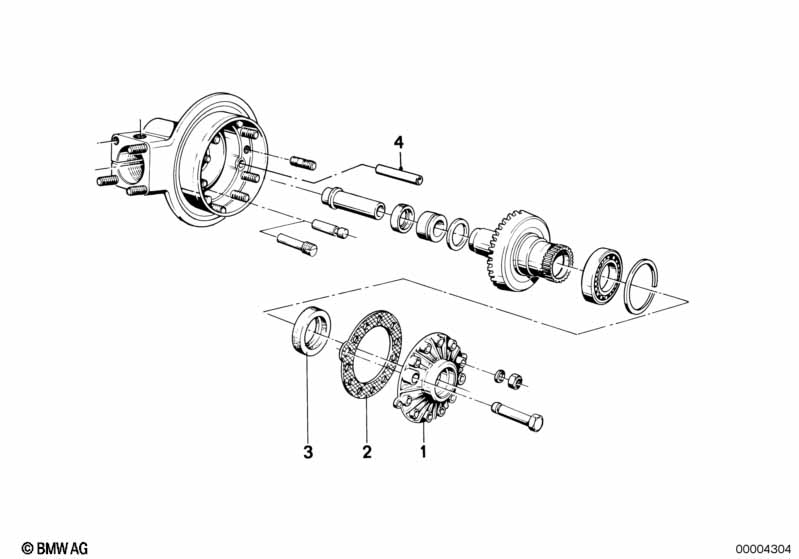 4

3
2
1

© BMW AG

00004304