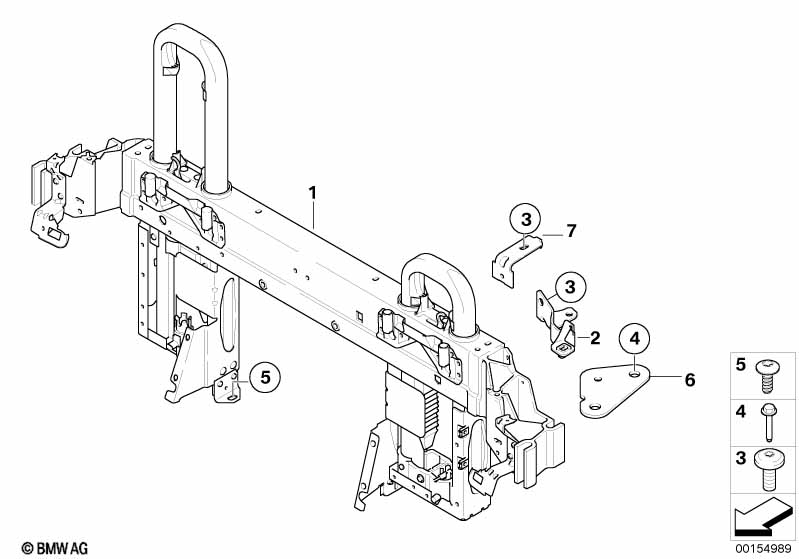 1
3
7
3
2
4
6
5
5
4
3
© BMW AG
00154989