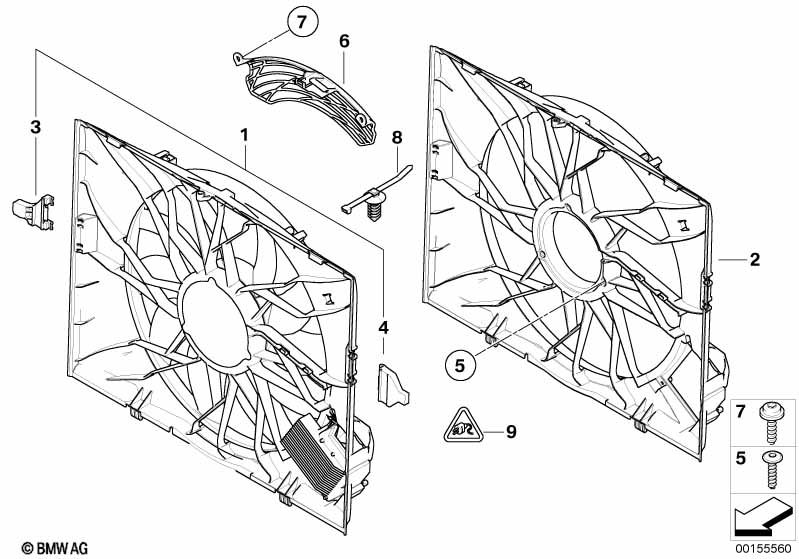 7
6
3
1
8
2
4
5
9
7
5
© BMW AG
00155560