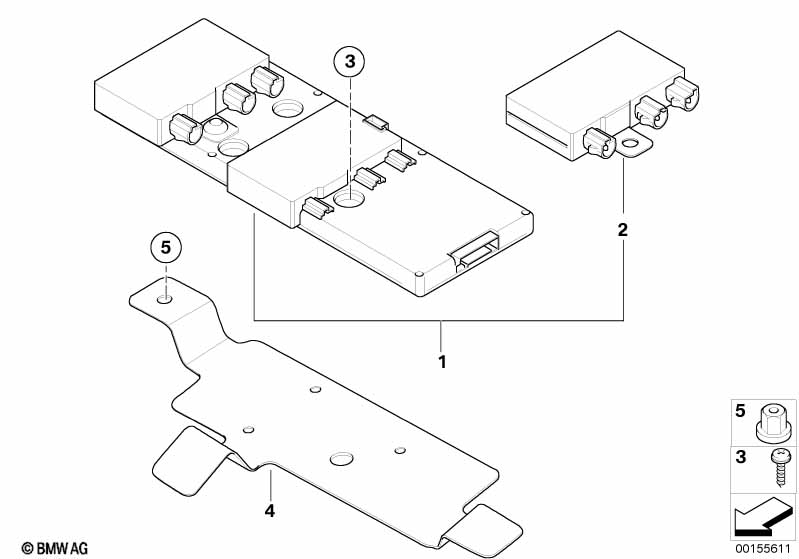 3
2
5
1
4
5
3
© BMW AG
00155611