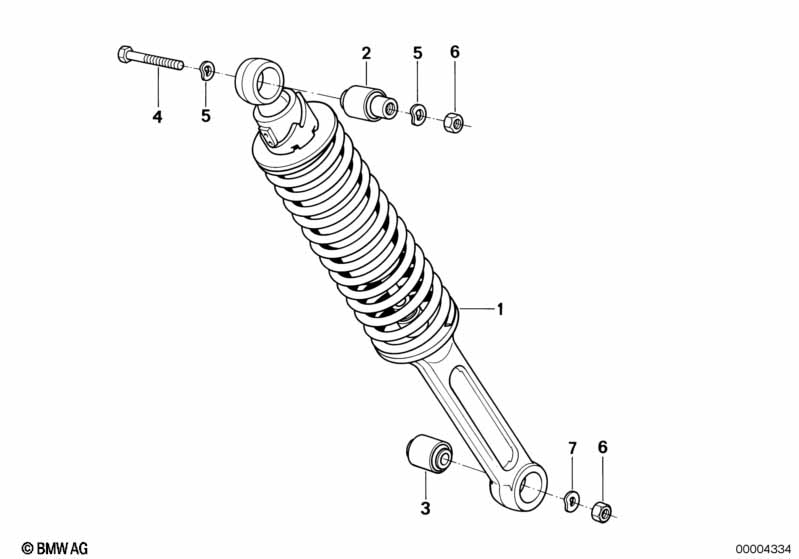 2
5
6
4
5
1
7
6
3
© BMW AG
00004334