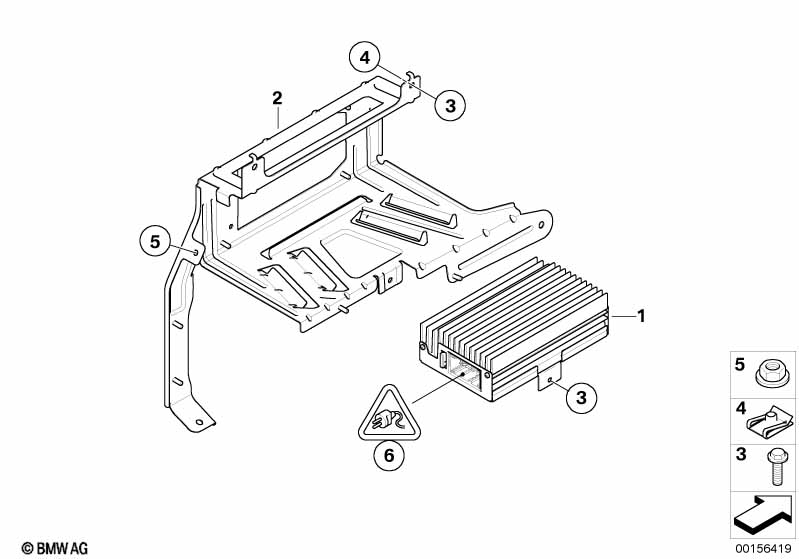 4
3
2
5
1
3
6
5
4
3
© BMW AG
00156419