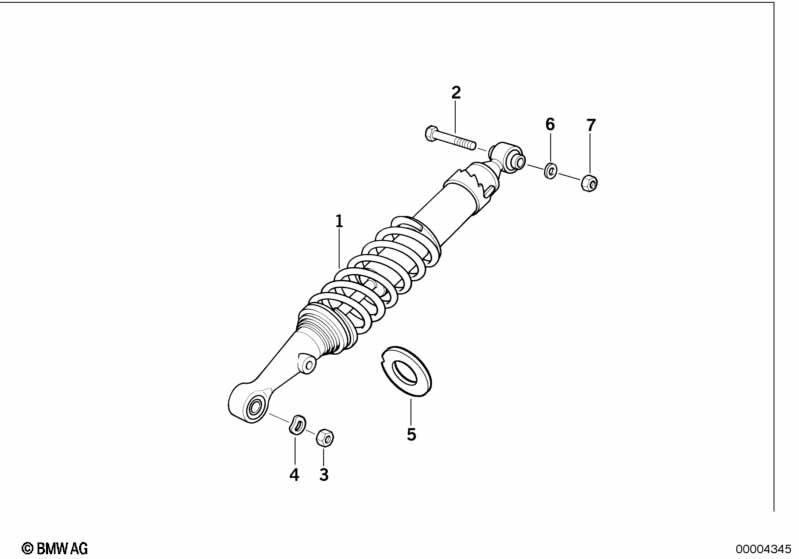 2
6
7
1
5
4
3
© BMW AG
00004345