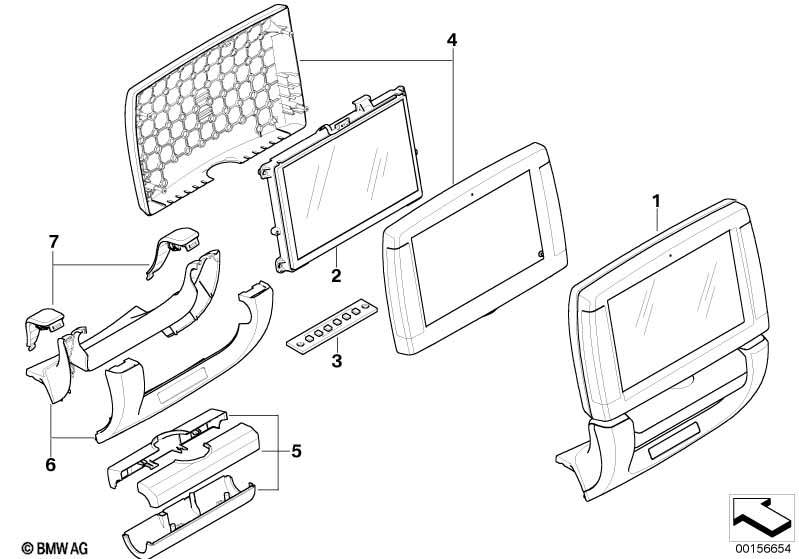 4
1
7
2
3
6
5
© BMW AG
00156654