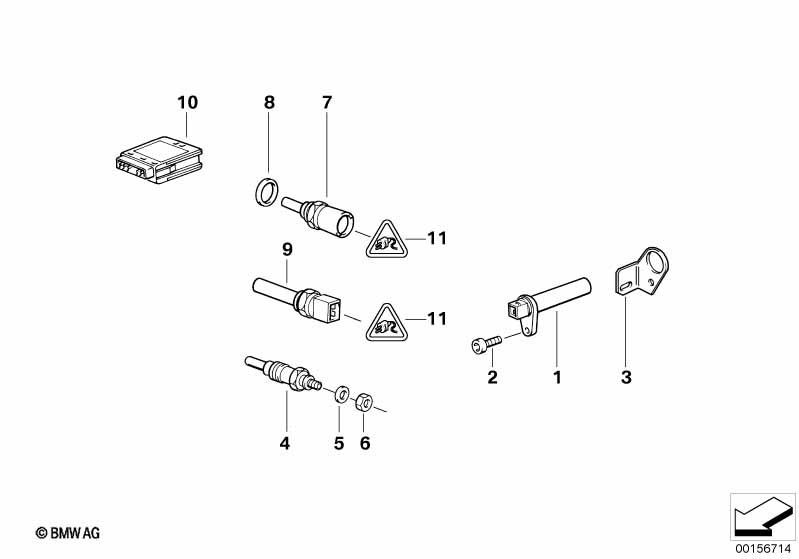 10
8
7
11
9
11
2
1
3
4
5
6
© BMW AG
00156714