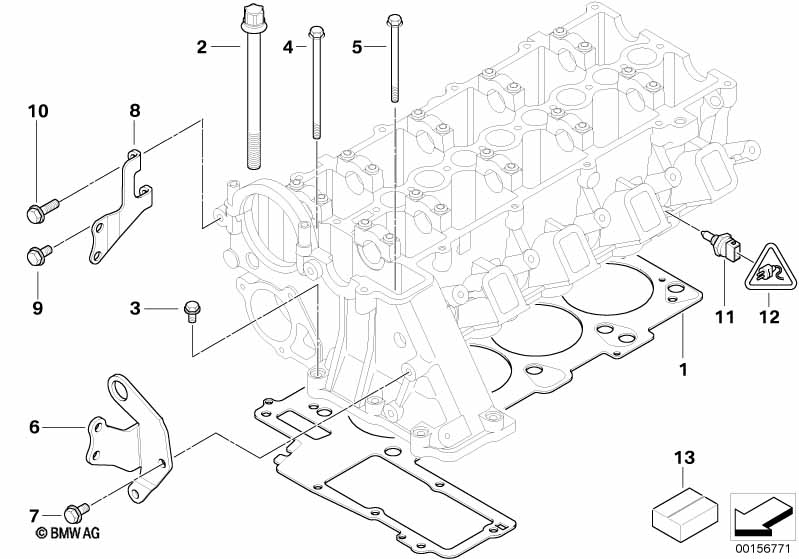 2
4
5
10
8
9
3
11
12
1
6
13
7
© BMW AG
00156771