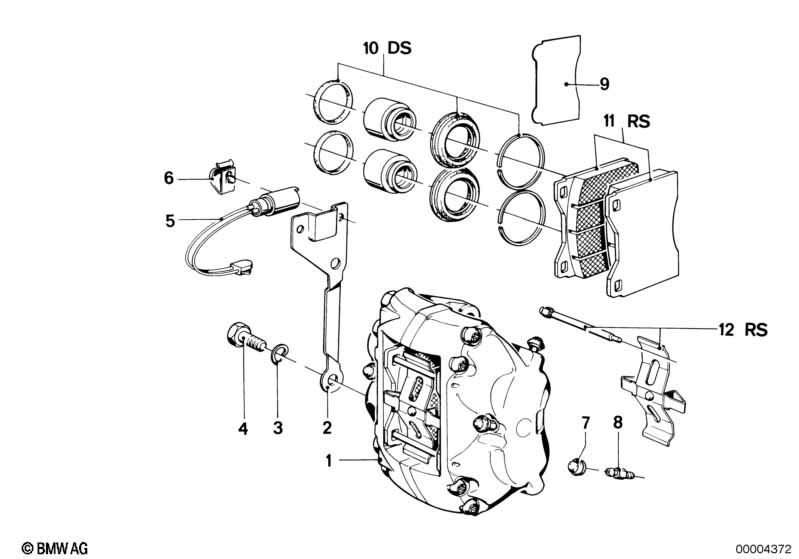 10 DS

9

11 RS

6

5

12 RS

4

3

2

7

8

1

© BMW AG

00004372