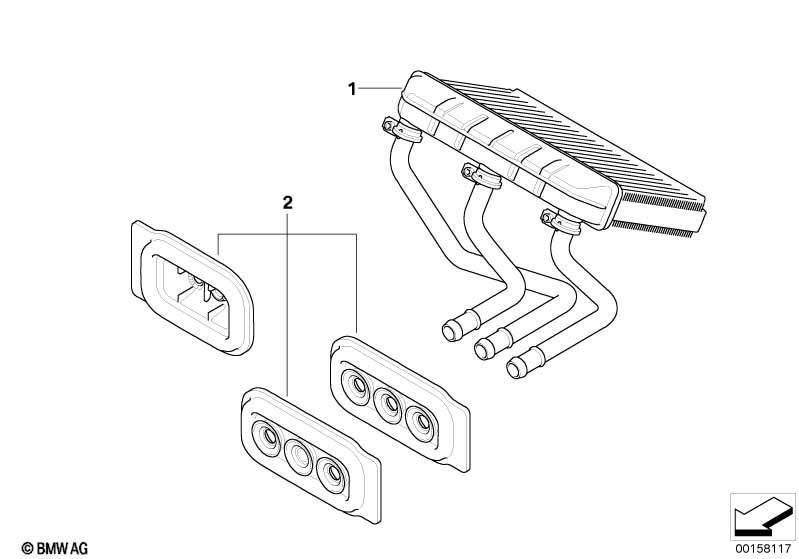 1

2

© BMW AG

00158117