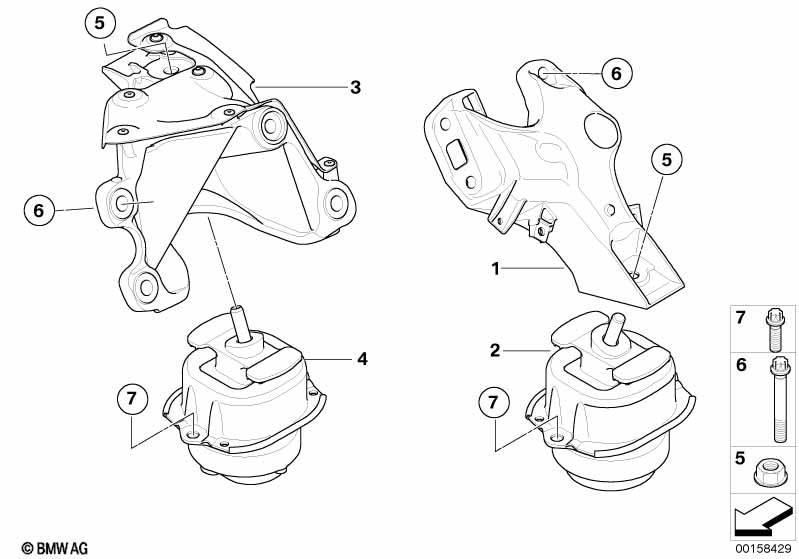 5
3
6
6
5
1
4
2
7
7
7
6
5
© BMW AG
00158429