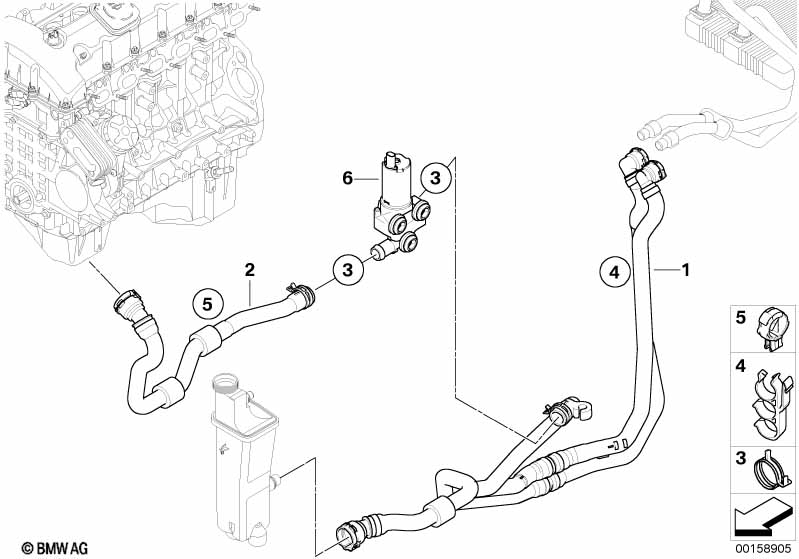 6
3
3
2
5
4
1
5
4
3
© BMW AG
00158905