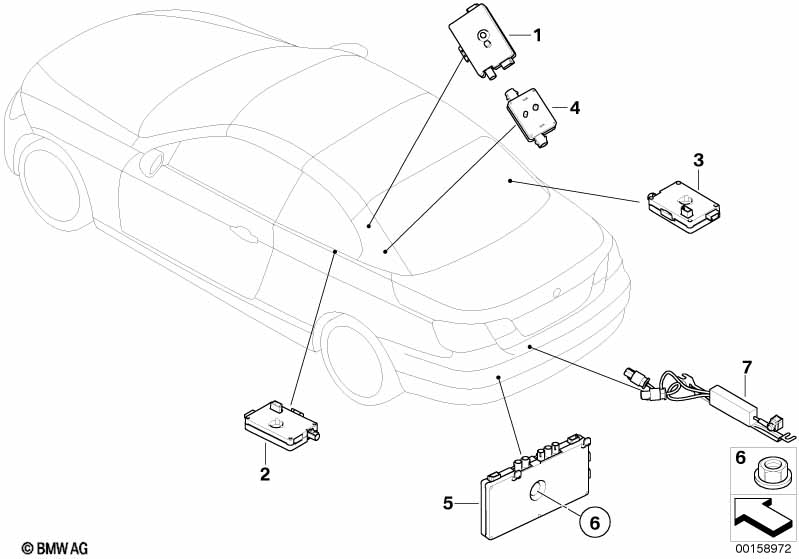 1
4
3
7
2
5
6
6
© BMW AG
00158972