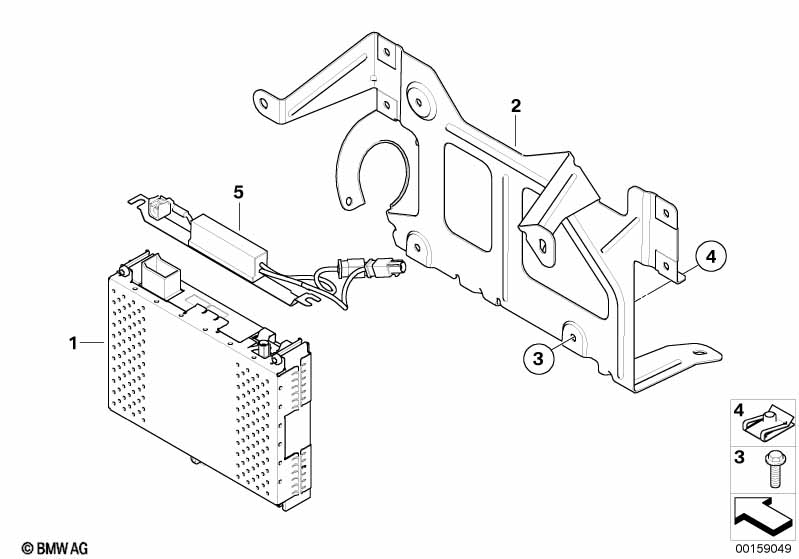 2
5
4
1
3
4
3
© BMW AG
00159049