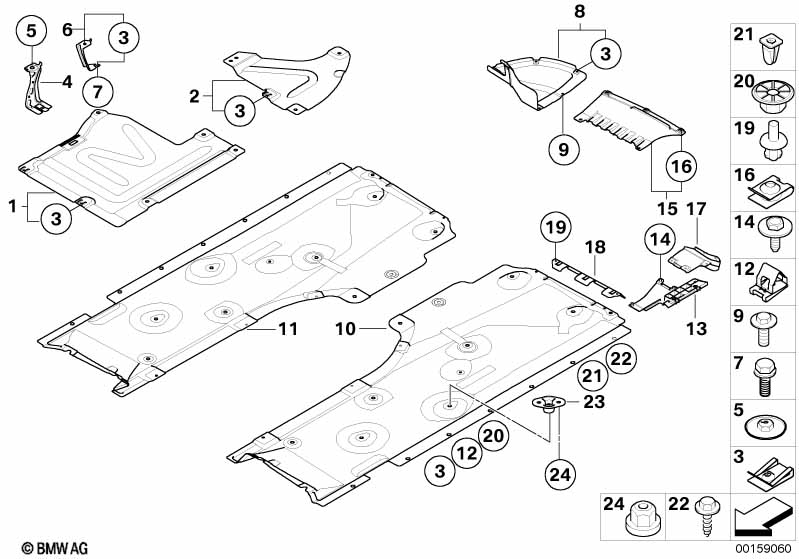 5
6
3
4
7
2
3
1
3
8
3
9
16
15
17
19
18
14
13
11
10
22
21
23
20
12
3
24
21
20
19
16
14
12
9
7
5
3
24
22
© BMW AG
00159060