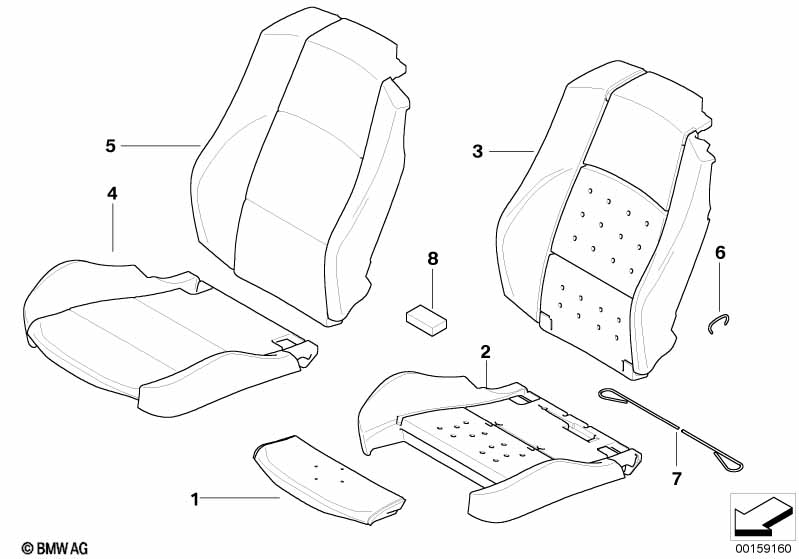 5
4
3
8
6
2
7
1
© BMW AG
00159160