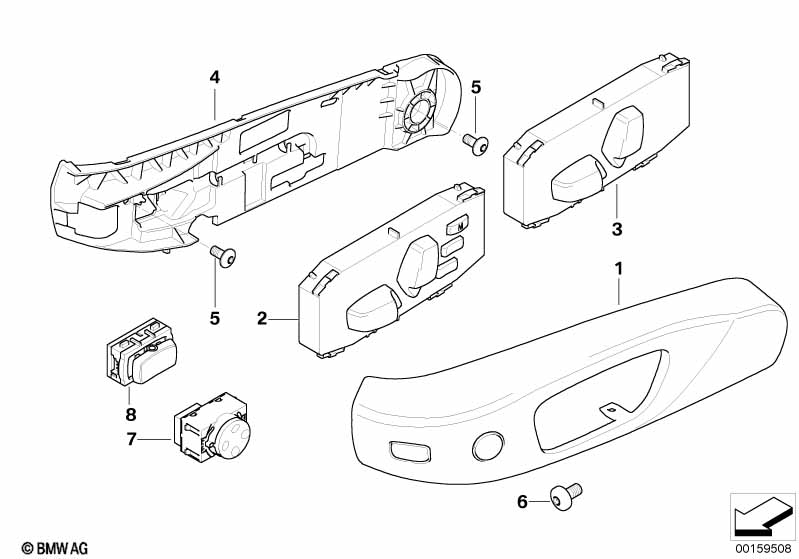 4
5
3
M
1
5
2
8
7
6
© BMW AG
00159508