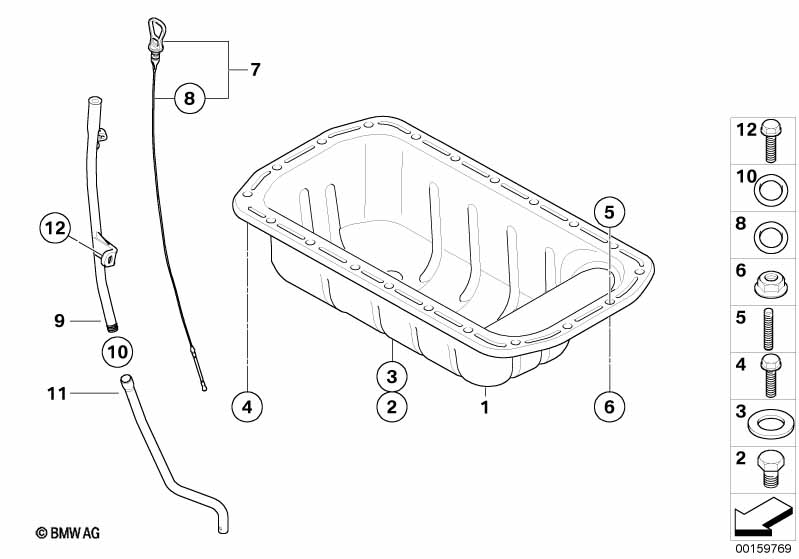 7
8
12
9
10
11
5
4
3
2
1
6
12
10
8
6
5
4
3
2
© BMW AG
00159769