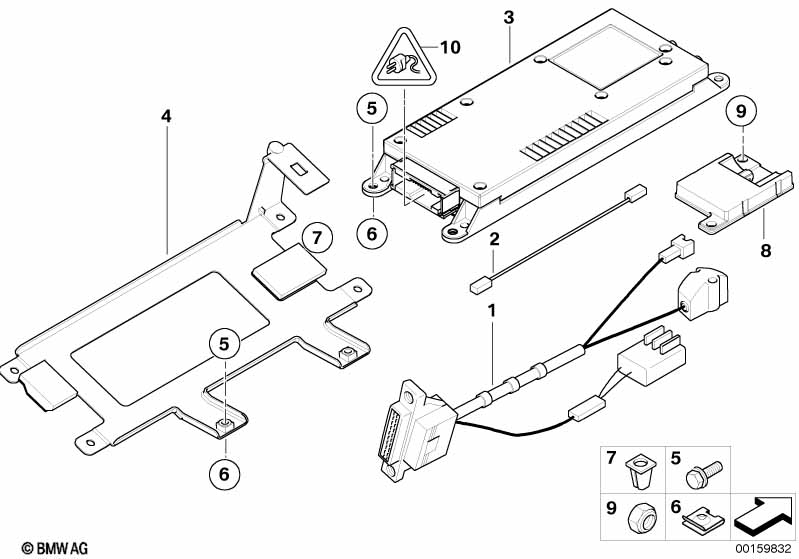 3
10
4
5
9
6
7
2
8
1
5
6
7
5
9
6
© BMW AG
00159832