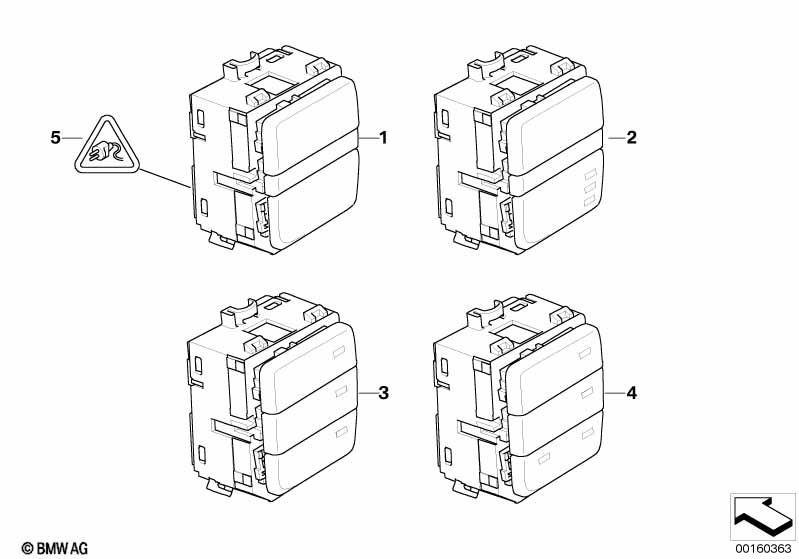 5
1
2
3
4
© BMW AG
00160363