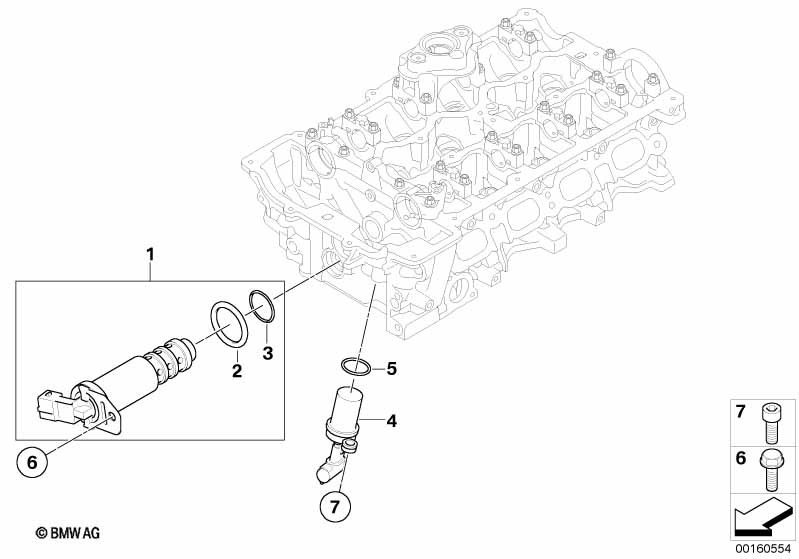 1

2

3

5

4

6

7

7

6

© BMW AG

00160554