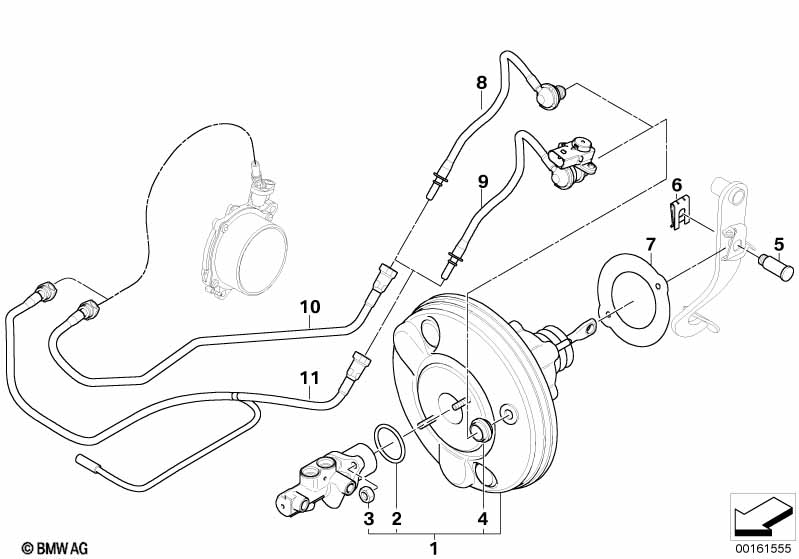 8
9
6
7
5
10
11
3
2
4
1
© BMW AG
00161555