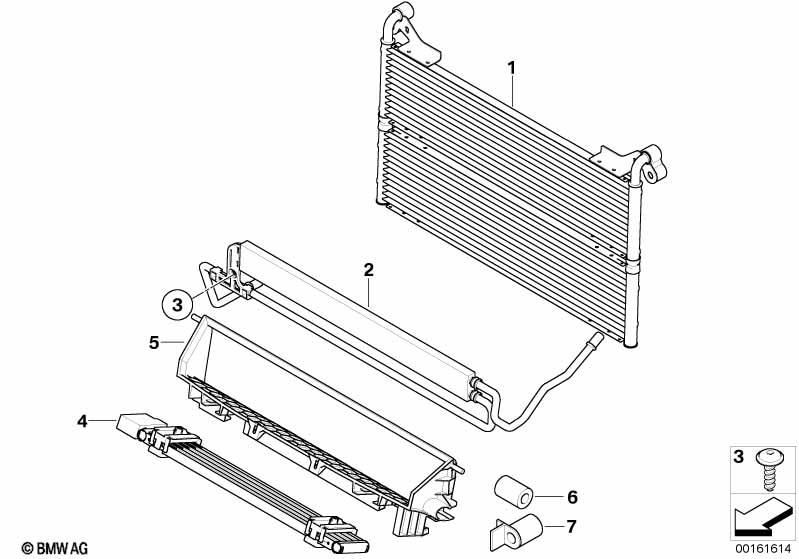 1
2
3
5
4
6
7
3
© BMW AG
00161614