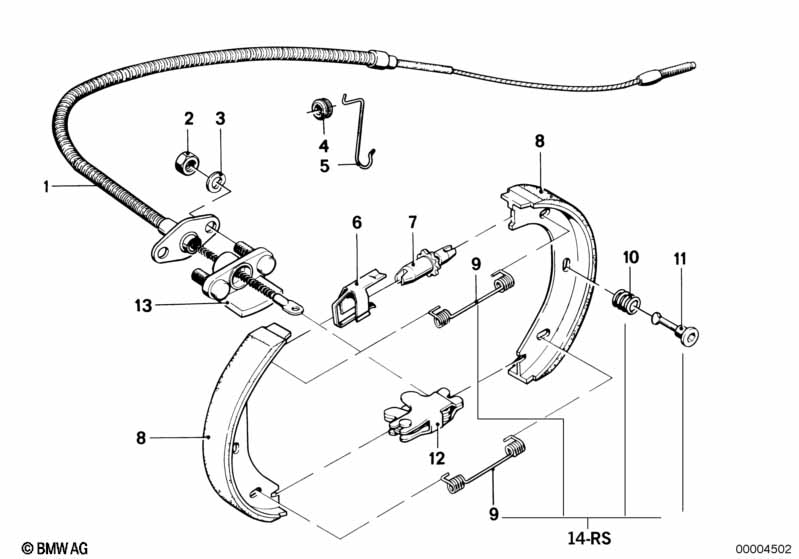 2
3
4
5
1
8
6
7
9
10
11
13
8
12
9
14-RS
© BMW AG
00004502