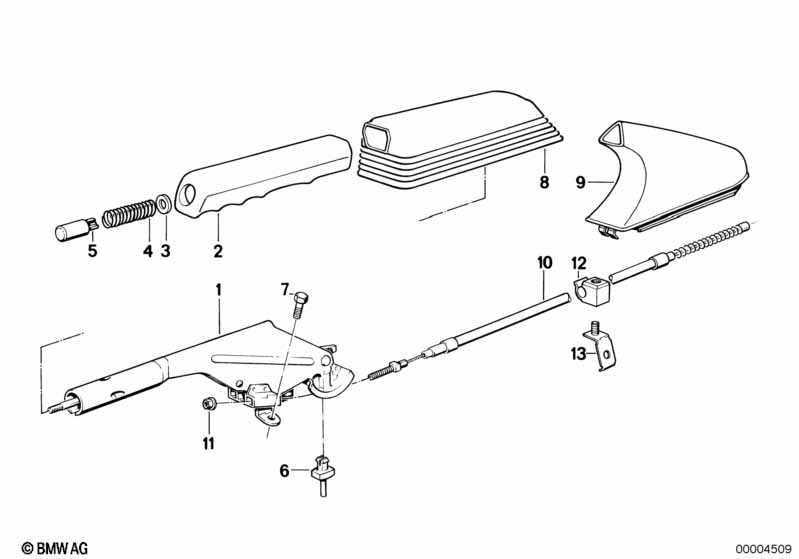 8
9
5
4
3
2
10
12
1
7
13
11
6
© BMW AG
00004509