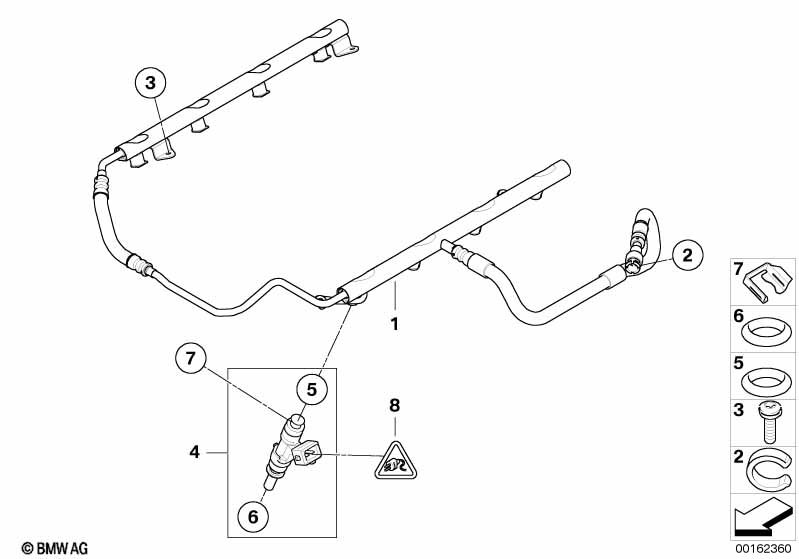 3
2
1
7
5
8
4
6
7
6
5
3
2
© BMW AG
00162360