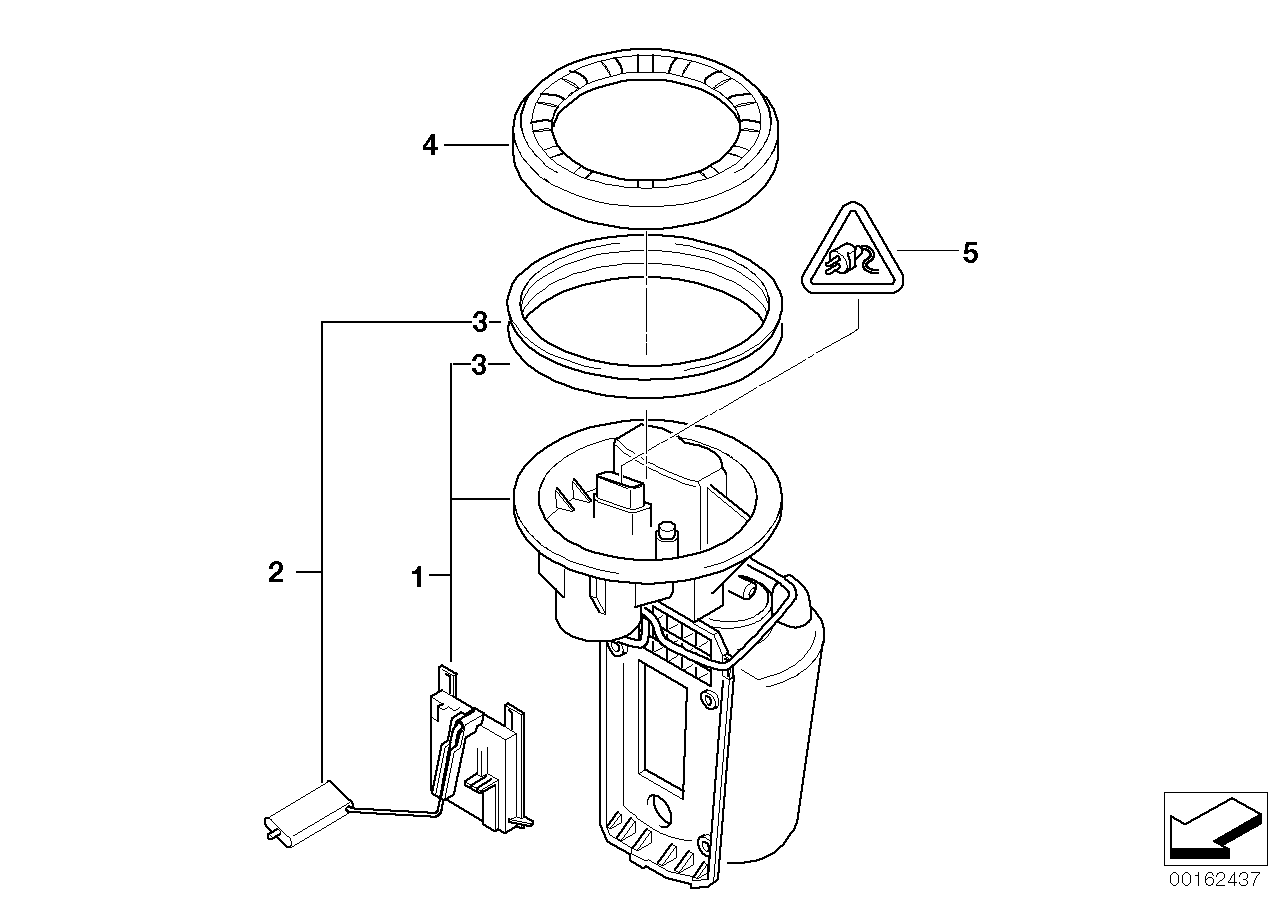 4
5
3
3
2
1
00162437