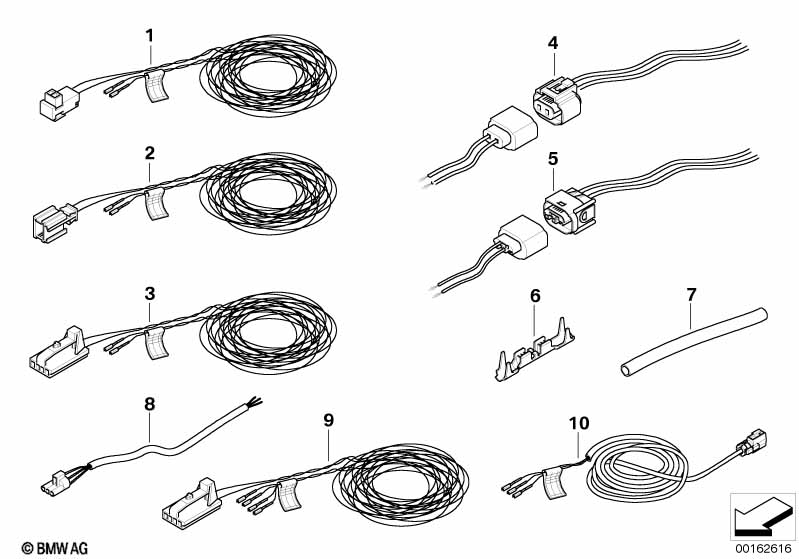 1
4
2
5
3
6
7
8
9
10
© BMW AG
00162616