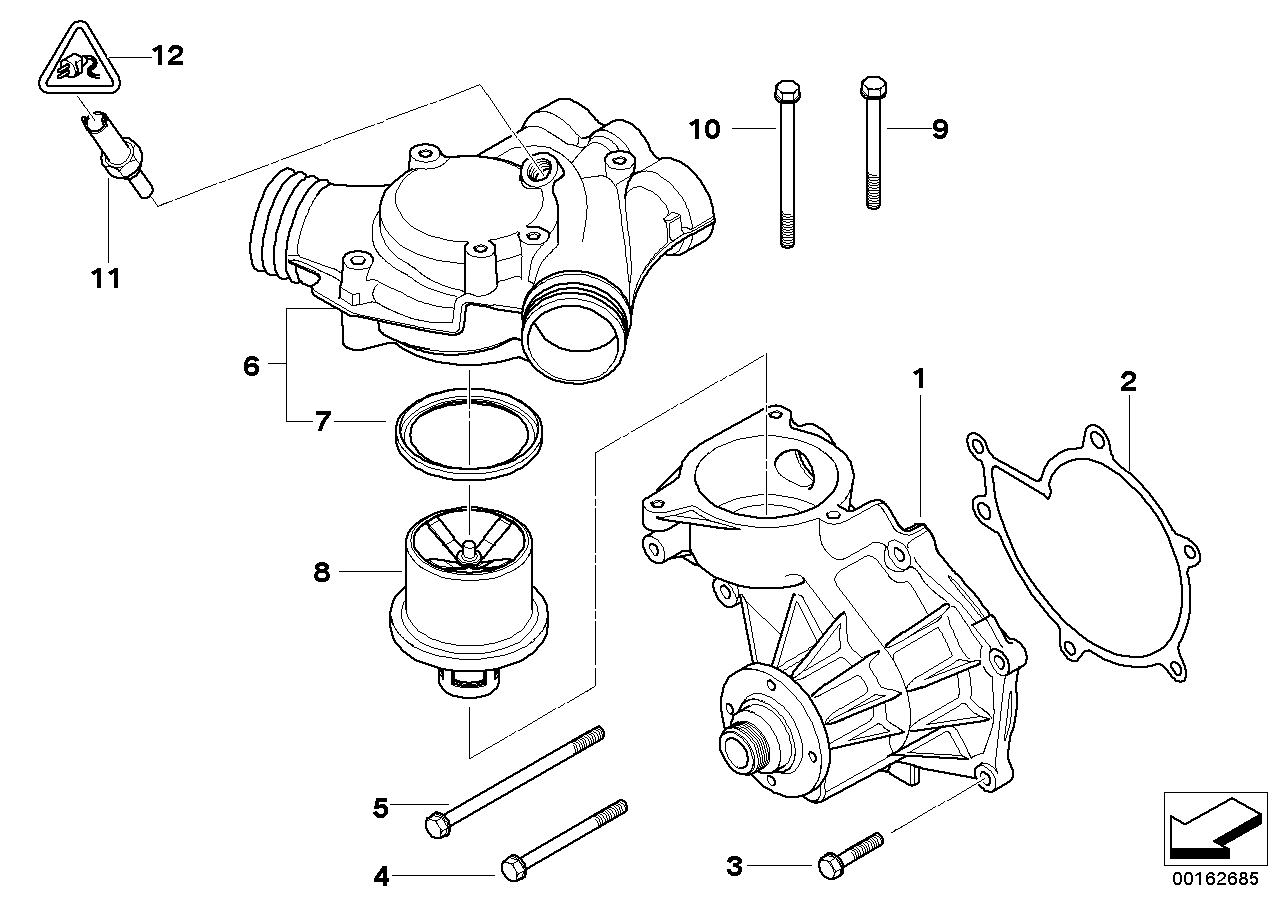 12
10
9
11
6
7
1
2
8
5
4
3
00162685